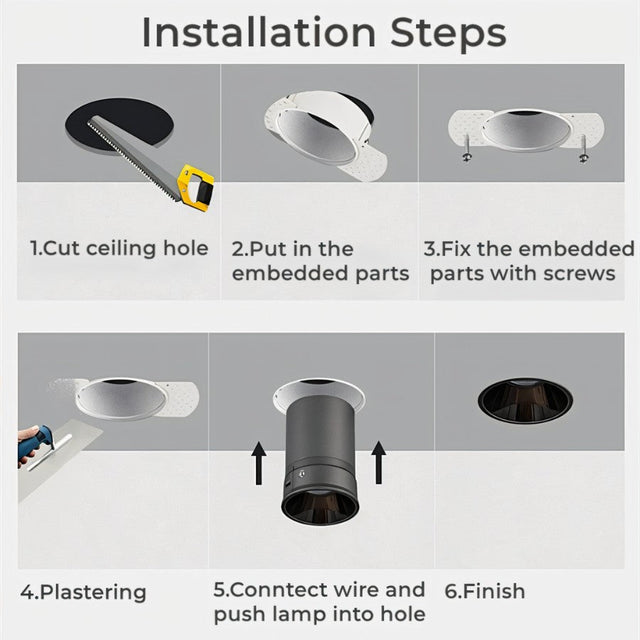 Installation Steps

1.Cut ceiling hole

2.Put in the embedded parts

3.Fix the embedded parts with screws

4.Plastering

5.Conntect wire and push lamp into hole

6.Finish