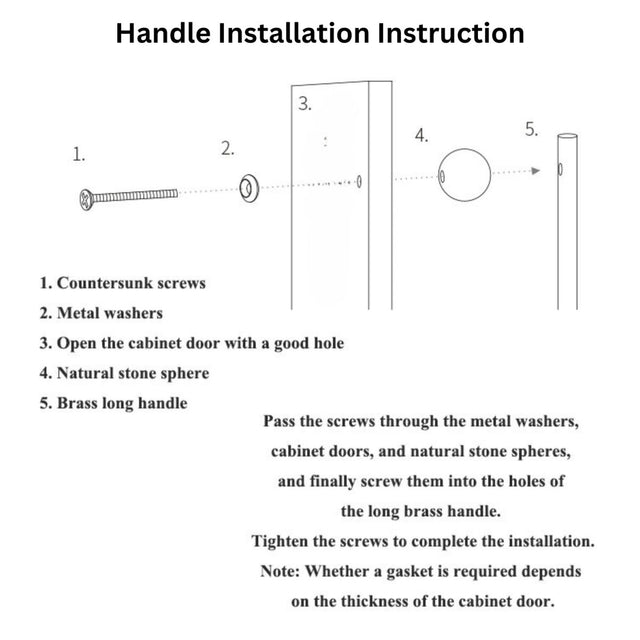 Handle Installation Instruction

1.

2.

3.

4.

5.

1. Countersunk screws

2. Metal washers

3. Open the cabinet door with a good hole

4. Natural stone sphere

5. Brass long handle

Pass the screws through the metal washers, cabinet doors, and natural stone spheres, and finally screw them into the holes of the long brass handle.

Tighten the screws to complete the installation.

Note: Whether a gasket is required depends on the thickness of the cabinet door.